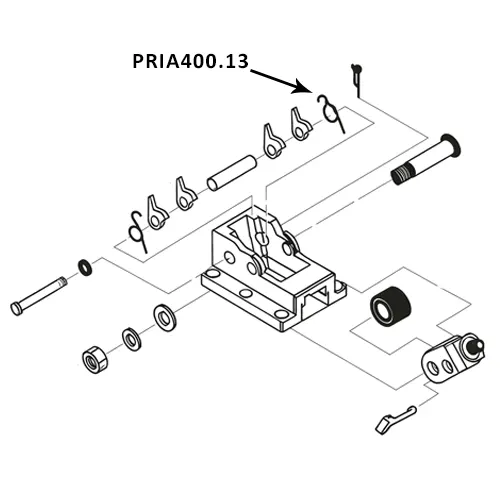 PRIA400.13