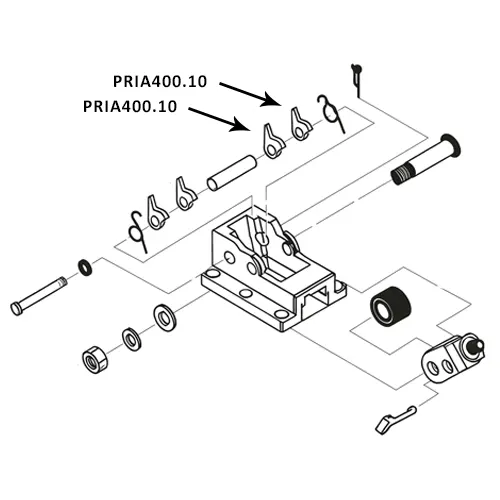 PRIA400.10
PRIA400.10