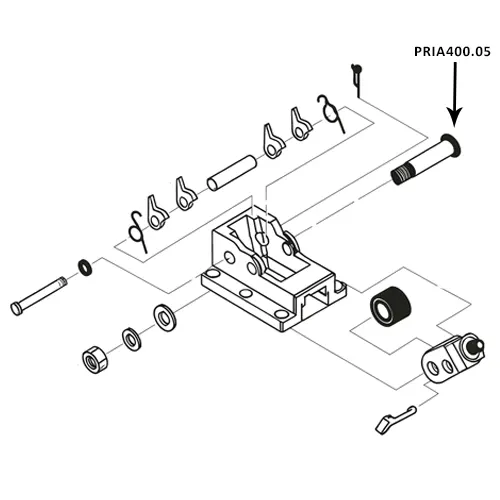 PRIA400.05