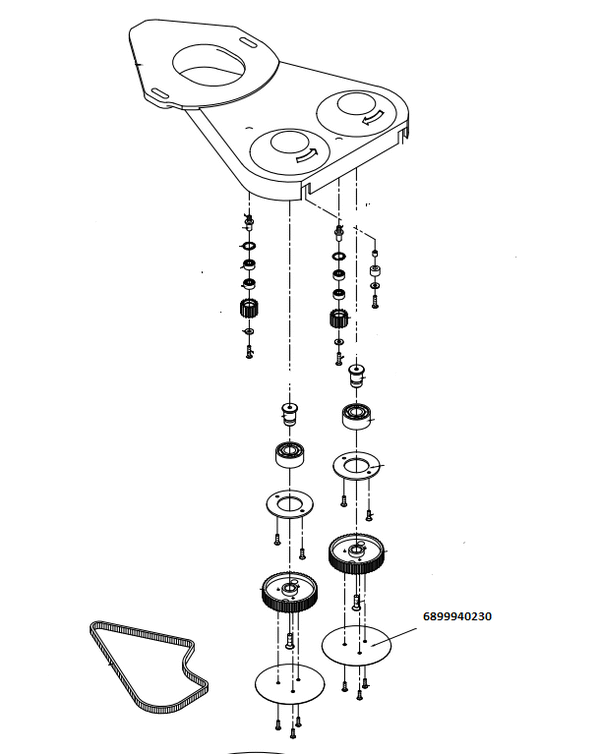 6899940230