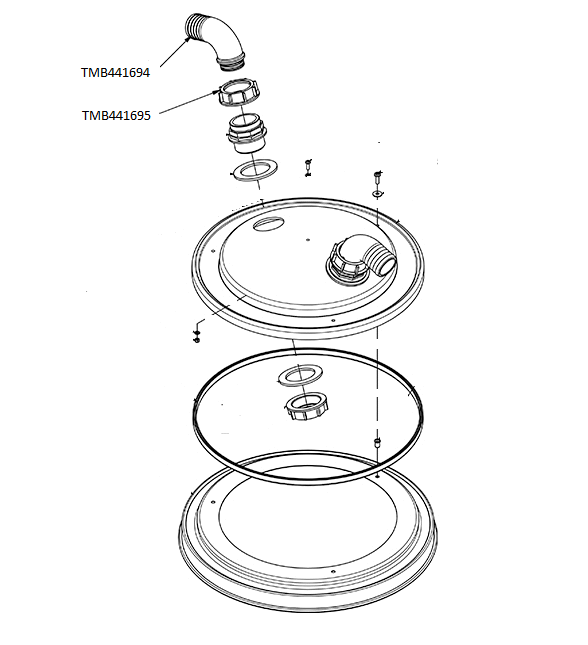 TMB441694

TMB441695