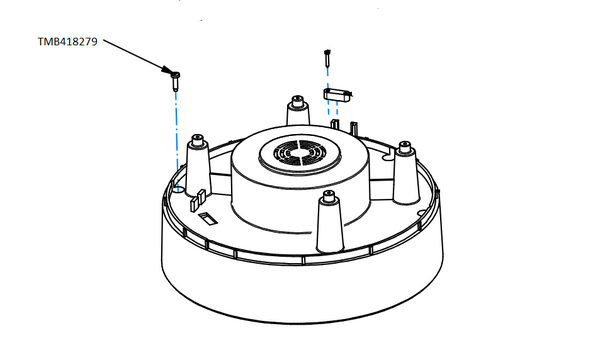 TMB418279