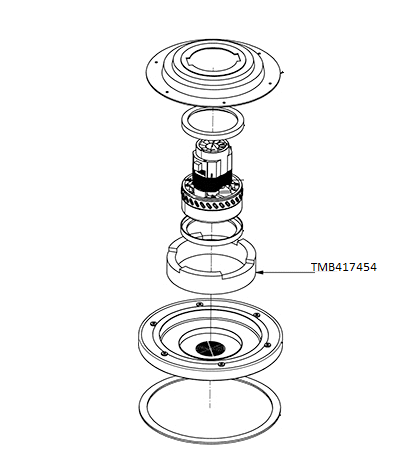 TMB417454