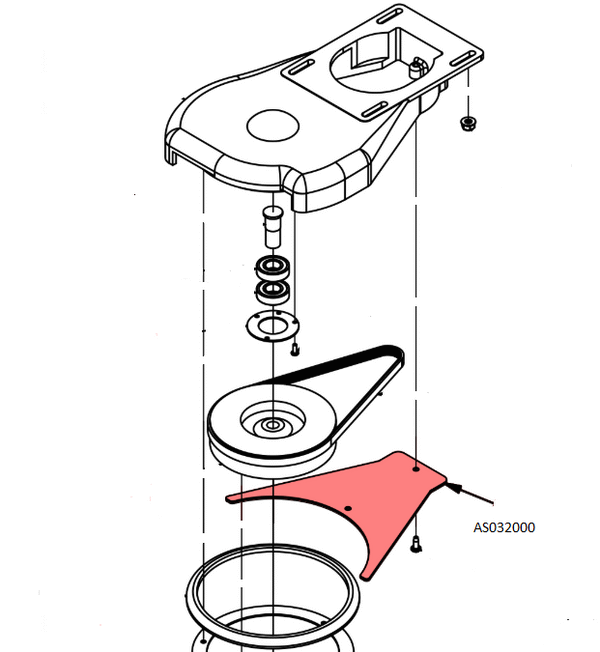 AS032000