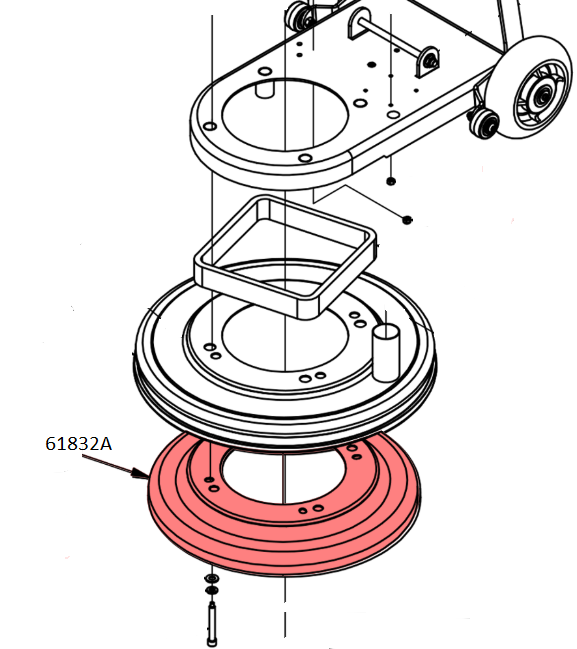 61832A