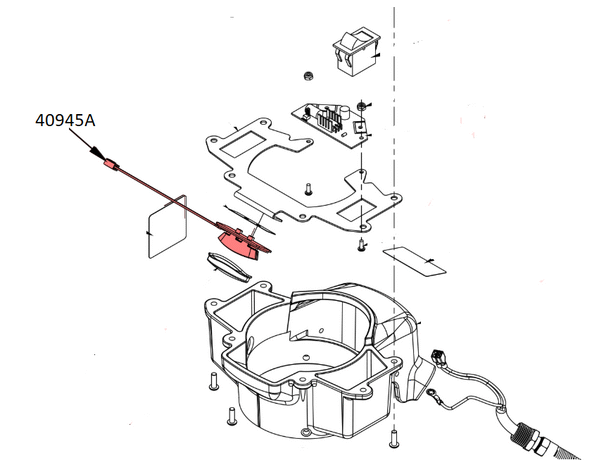 40945A