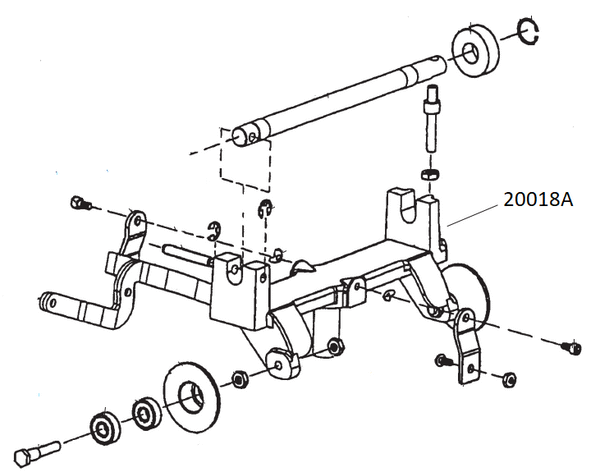 20018A