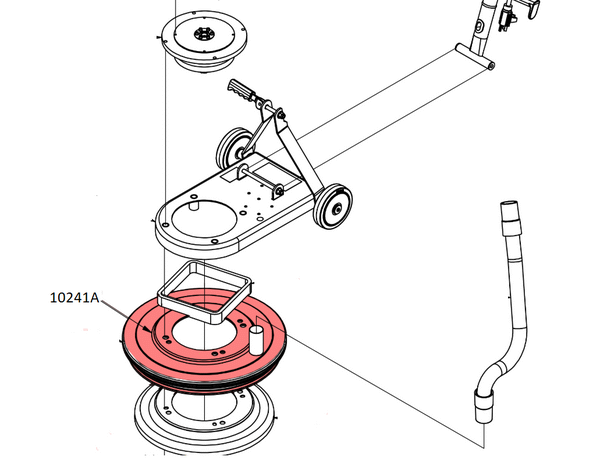 10241A